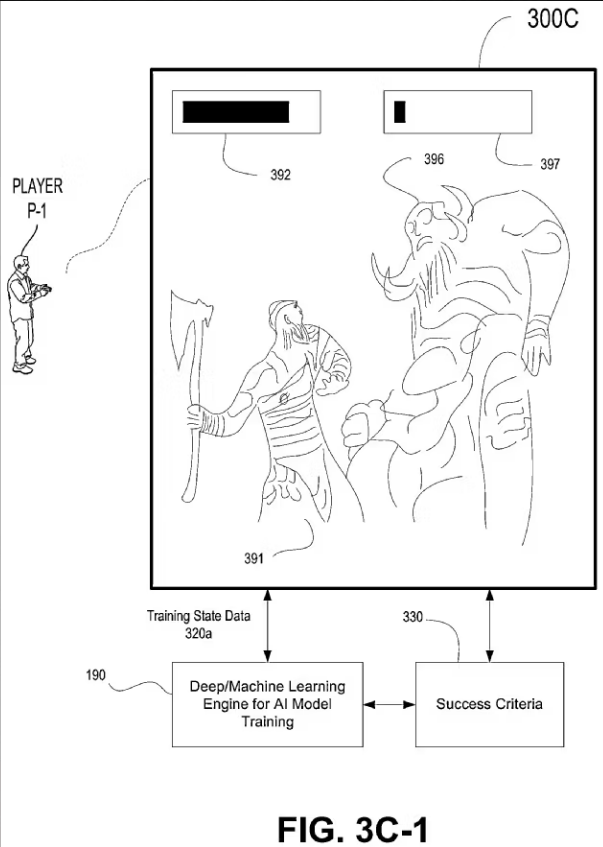 300C

PLAYER P-1

392

396

397

391

Training State Data 320a

330

190

Deep/Machine Learning Engine for AI Model Training

Success Criteria

FIG. 3C-1